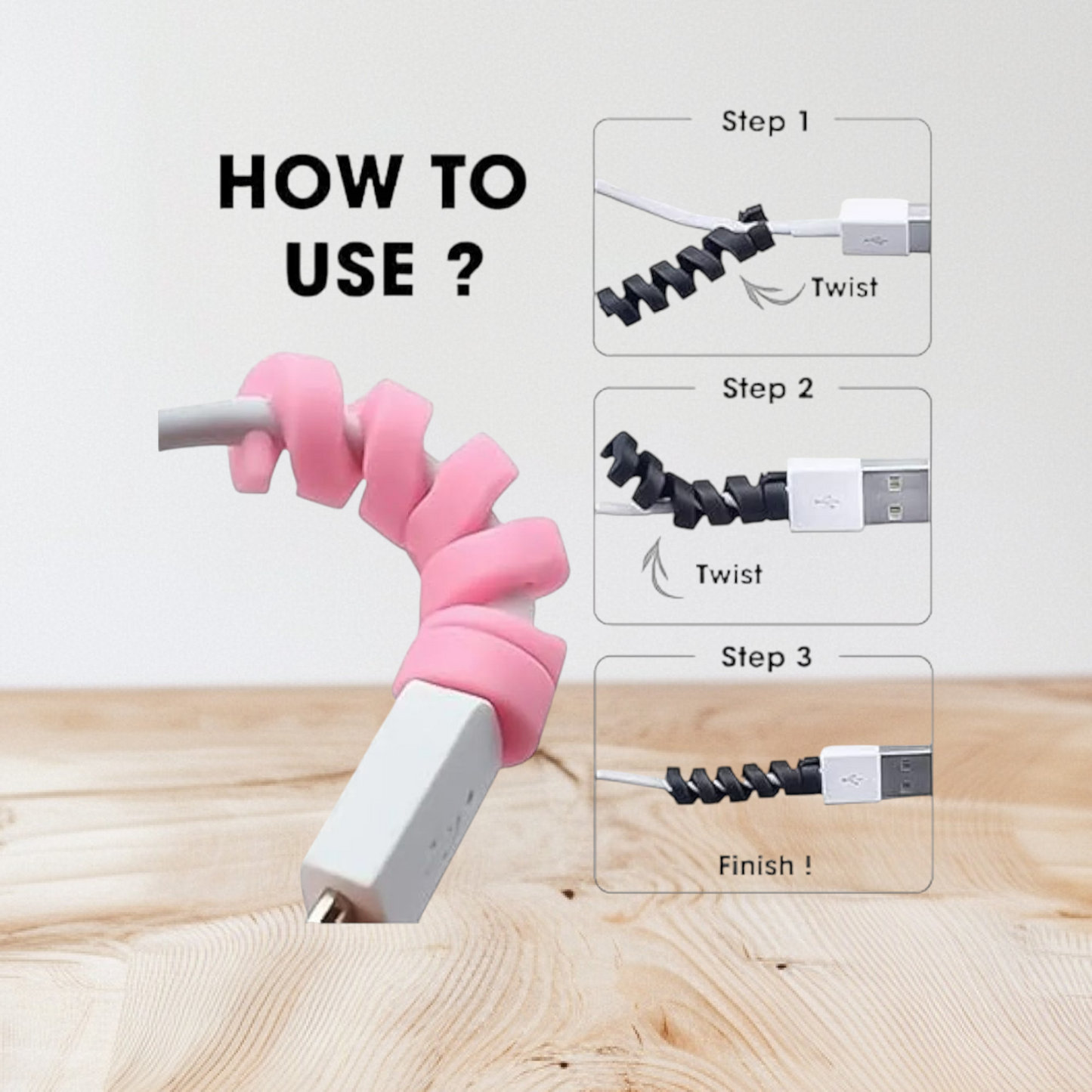 HOW TO USE ?

Step 1

Twist

Step 2

Twist

Step 3

Finish !