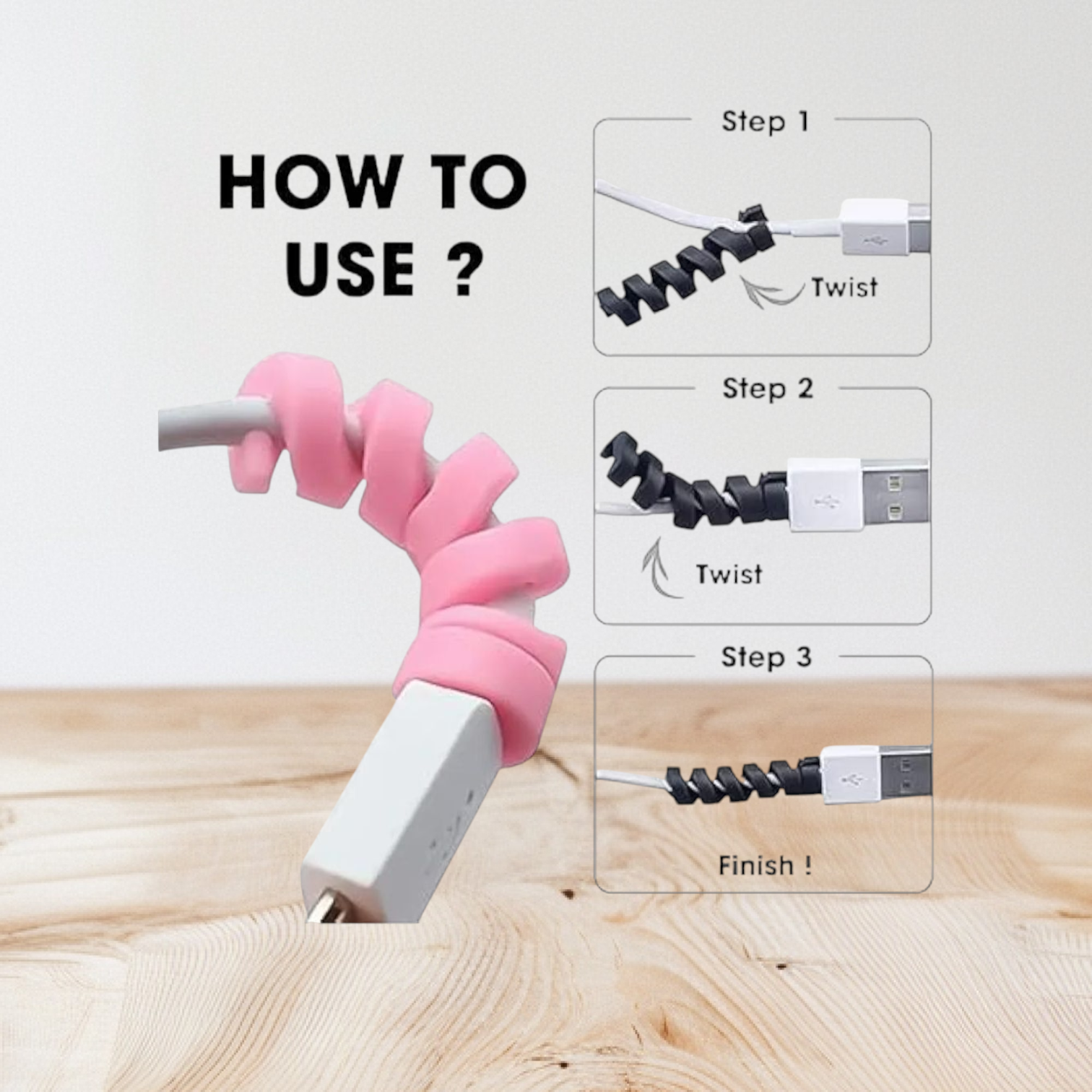 HOW TO USE ?

Step 1

Twist

Step 2

Twist

Step 3

Finish !